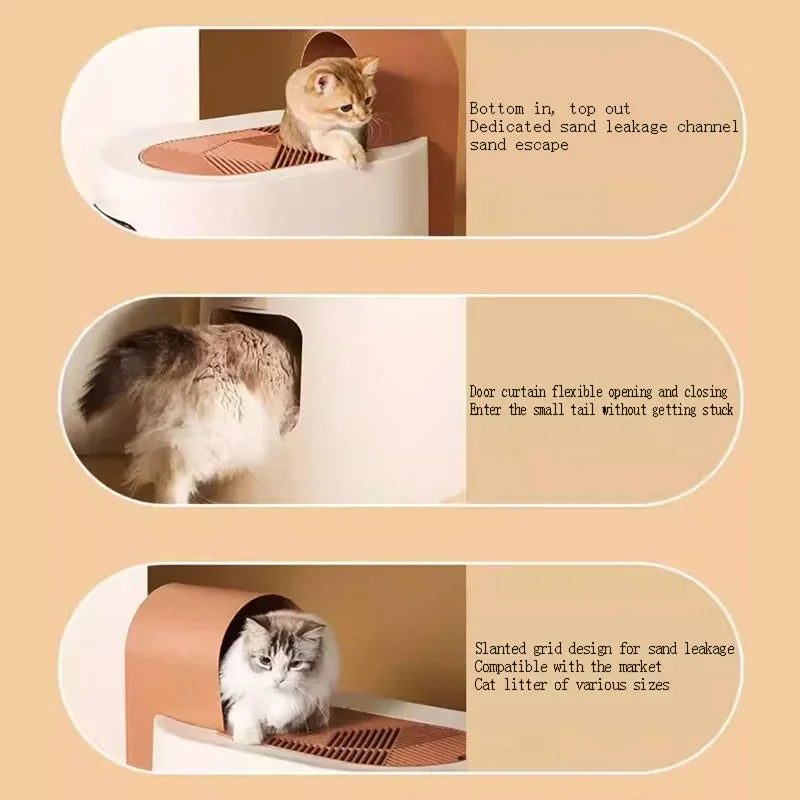 Bottom in, top out
Dedicated sand leakage channel
sand escape

Door curtain flexible opening and closing
Enter the small tail without getting stuck

Slanted grid design for sand leakage
Compatible with the market
Cat litter of various sizes